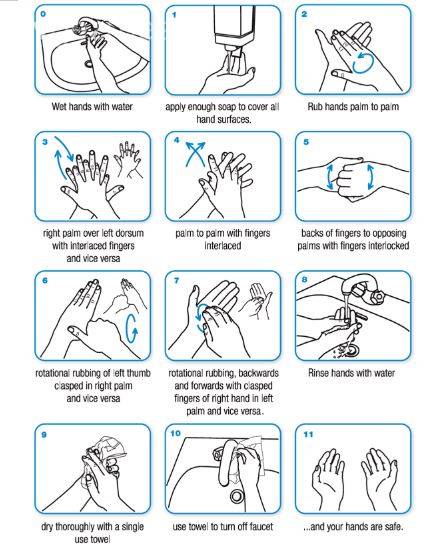 0
Wet hands with water

1
apply enough soap to cover all hand surfaces.

2
Rub hands palm to palm

3
right palm over left dorsum with interlaced fingers and vice versa

4
palm to palm with fingers interlaced

5
backs of fingers to opposing palms with fingers interlocked

6
rotational rubbing of left thumb clasped in right palm and vice versa

7
rotational rubbing, backwards and forwards with clasped fingers of right hand in left palm and vice versa.

8
Rinse hands with water

9
dry thoroughly with a single use towel

10
use towel to turn off faucet

11
...and your hands are safe.