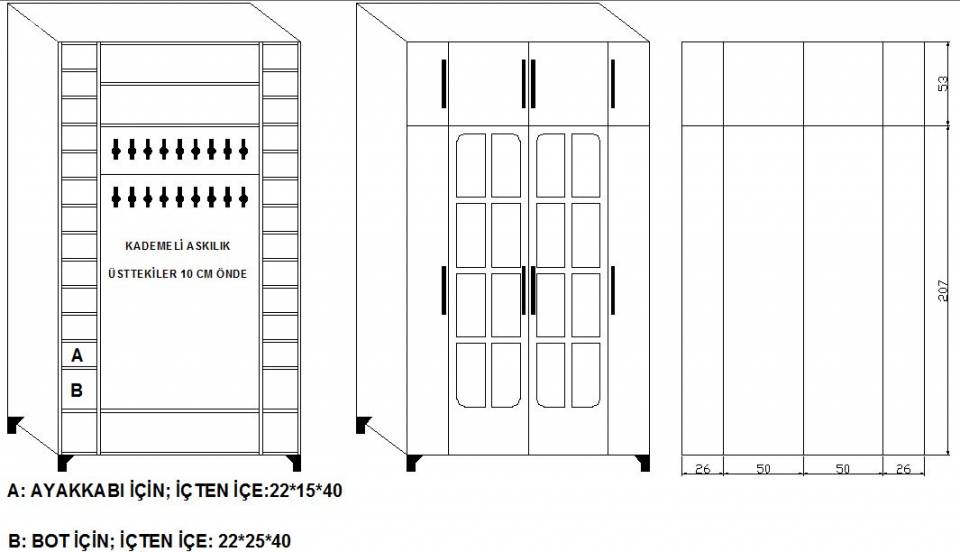 KADEMELİ ASKILIK

ÜSTTEKİLER 10 CM ÖNDE

A

B

53

207

26

50

50

26

A: AYAKKABI İÇİN; İÇTEN İÇE:22*15*40

B: BOT İÇİN; İÇTEN İÇE: 22*25*40